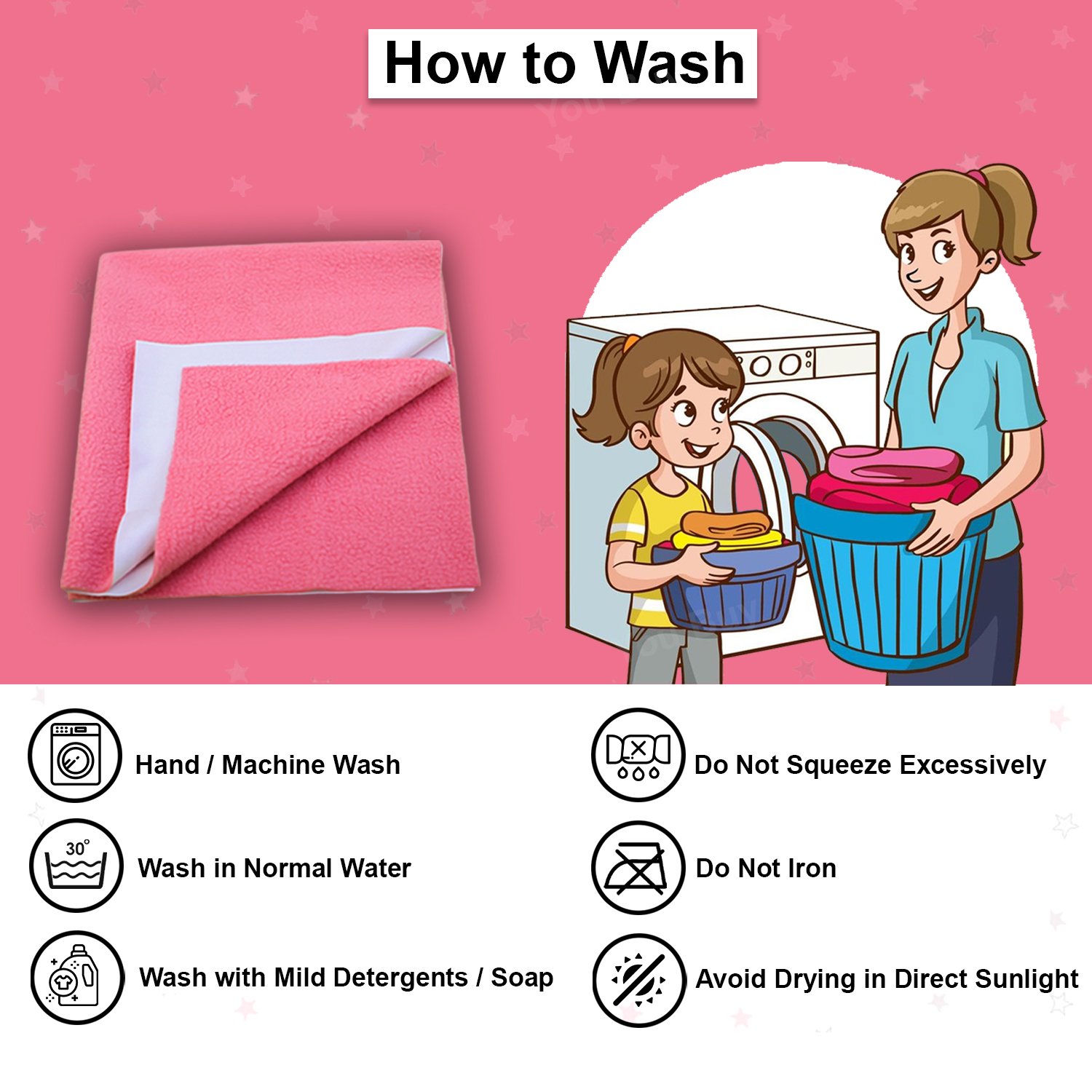 How to Wash

Hand / Machine Wash

30°

Wash in Normal Water

Wash with Mild Detergents / Soap

Do Not Squeeze Excessively

Do Not Iron

Avoid Drying in Direct Sunlight